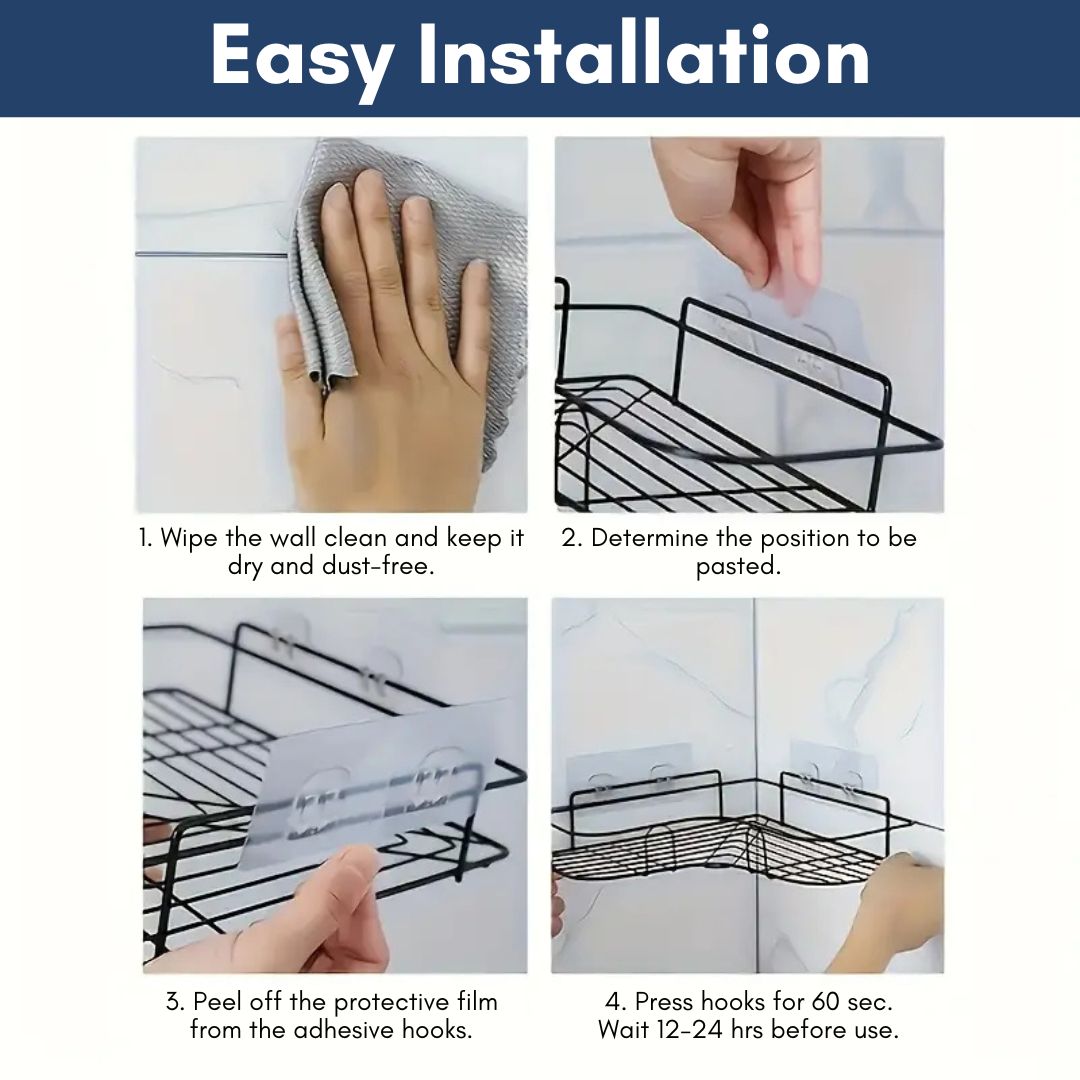 Easy Installation

1. Wipe the wall clean and keep it dry and dust-free.

2. Determine the position to be pasted.

3. Peel off the protective film from the adhesive hooks.

4. Press hooks for 60 sec. Wait 12-24 hrs before use.