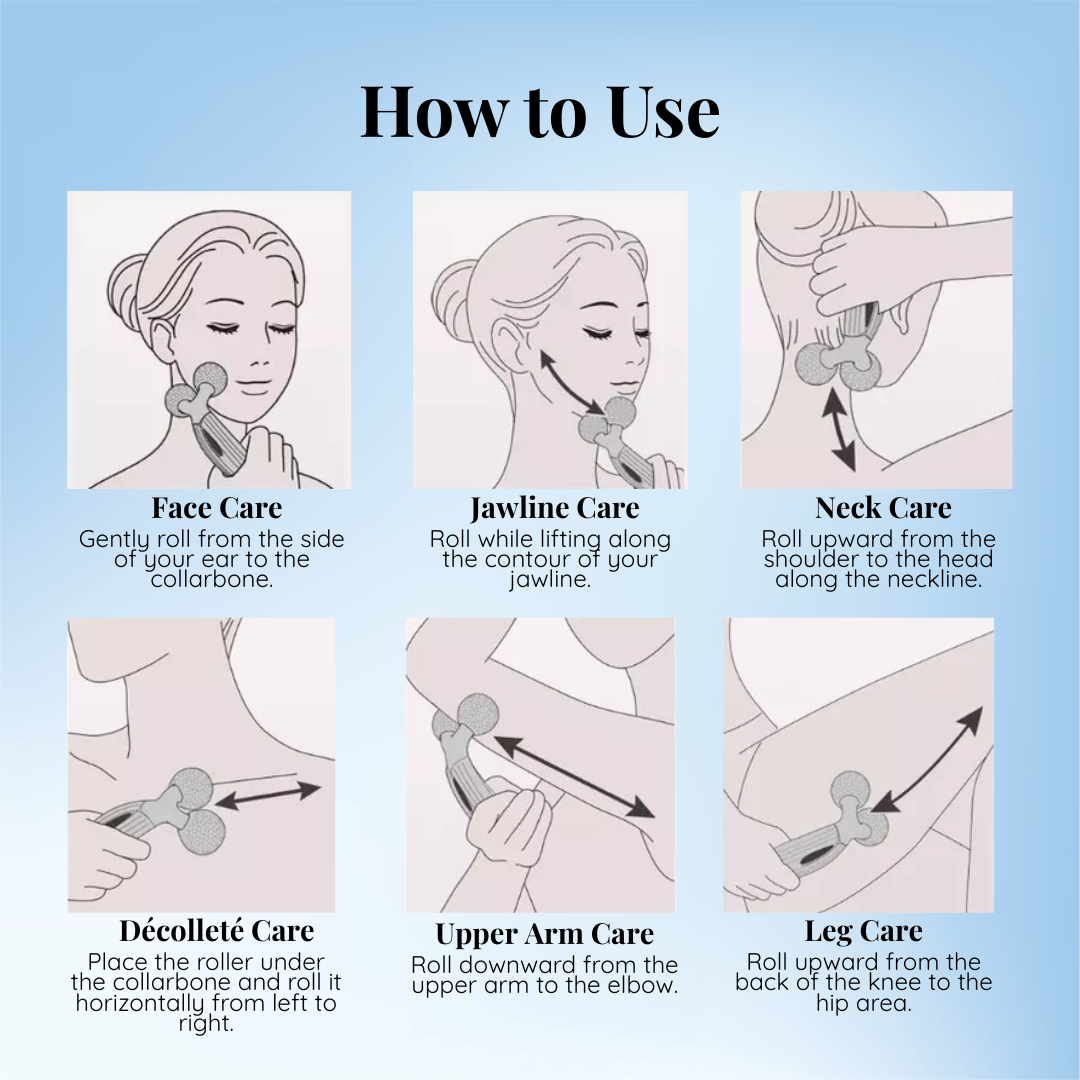 How to Use

Face Care
Gently roll from the side of your ear to the collarbone.

Jawline Care
Roll while lifting along the contour of your jawline.

Neck Care
Roll upward from the shoulder to the head along the neckline.

Décolleté Care
Place the roller under the collarbone and roll it horizontally from left to right.

Upper Arm Care
Roll downward from the upper arm to the elbow.

Leg Care
Roll upward from the back of the knee to the hip area.